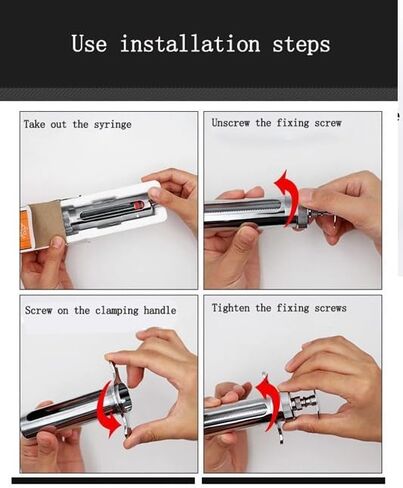 Use installation steps

Take out the syringe

Unscrew the fixing screw

Screw on the clamping handle

Tighten the fixing screws