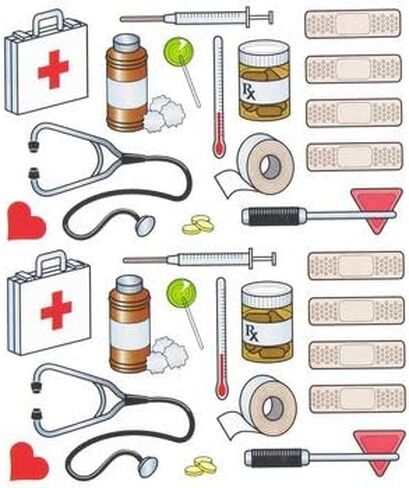 Rx

Rx