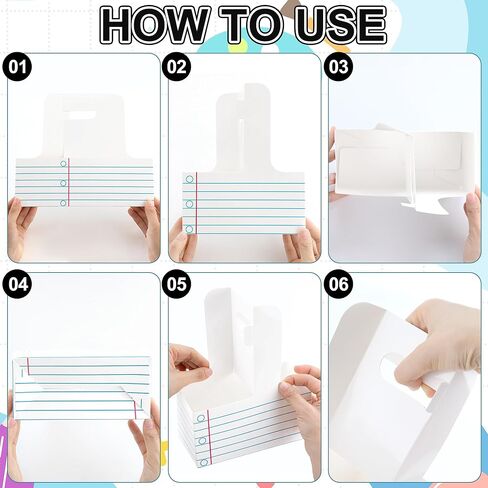 HOW TO USE

01

02

03

04

05

06