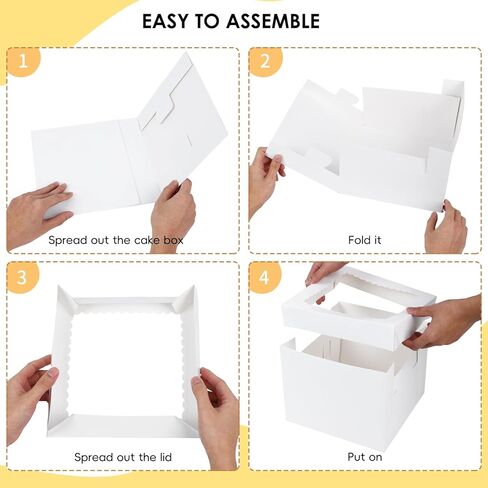 EASY TO ASSEMBLE

1

Spread out the cake box

2

Fold it

3

Spread out the lid

4

Put on