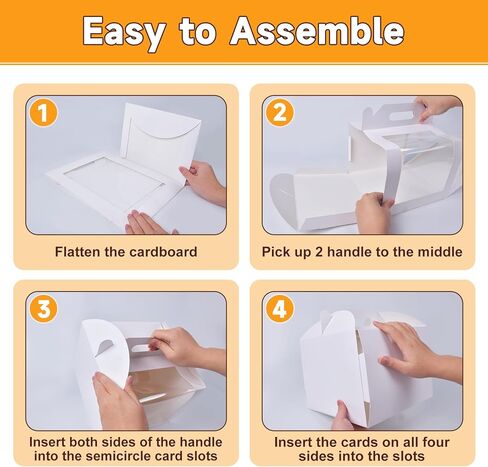 Easy to Assemble

1

Flatten the cardboard

2

Pick up 2 handle to the middle

3

Insert both sides of the handle into the semicircle card slots

4

Insert the cards on all four sides into the slots