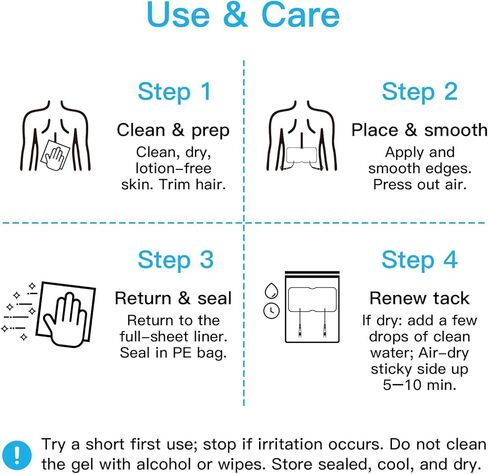 Use & Care

Step 1

Clean & prep

Clean, dry, lotion-free skin. Trim hair.

Step 2

Place & smooth

Apply and smooth edges. Press out air.

Step 3

Return & seal

Return to the full-sheet liner. Seal in PE bag.

Step 4

Renew tack

If dry: add a few drops of clean water; Air-dry sticky side up 5—10 min.

!

Try a short first use; stop if irritation occurs. Do not clean the gel with alcohol or wipes. Store sealed, cool, and dry.