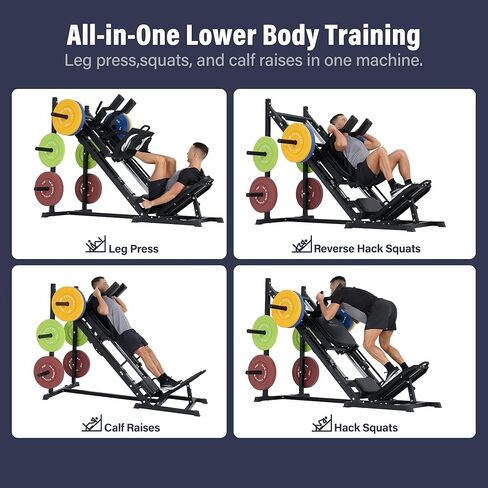 All-in-One Lower Body Training
Leg press,squats, and calf raises in one machine.

Leg Press

Reverse Hack Squats

Calf Raises

Hack Squats