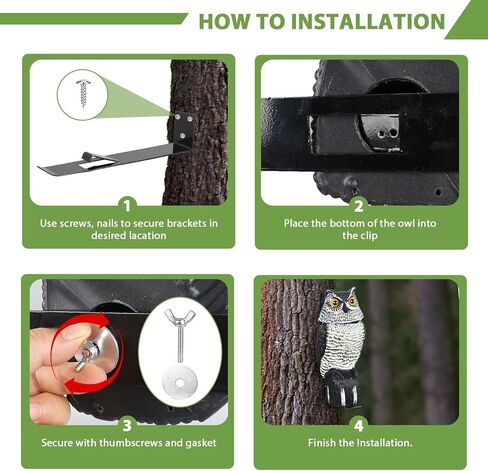 HOW TO INSTALLATION

1
Use screws, nails to secure brackets in desired lacation

2
Place the bottom of the owl into the clip

3
Secure with thumbscrews and gasket

4
Finish the Installation.