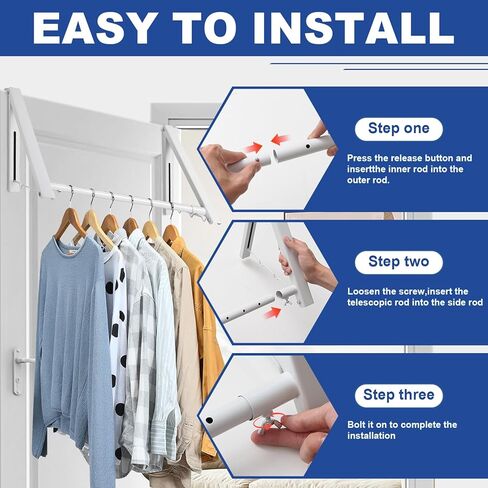 EASY TO INSTALL

Step one

Press the release button and insertthe inner rod into the outer rod.

Step two

Loosen the screw,insert the telescopic rod into the side rod

Step three

Bolt it on to complete the installation