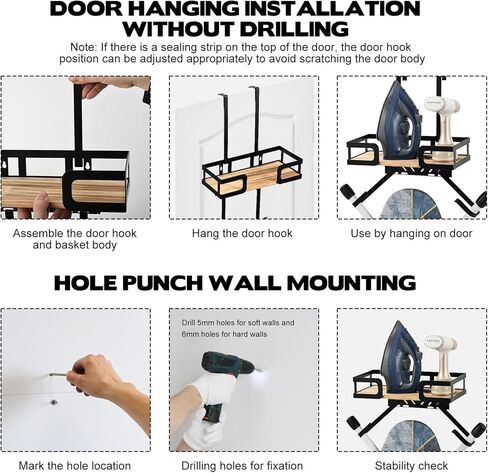 DOOR HANGING INSTALLATION WITHOUT DRILLING

Note: If there is a sealing strip on the top of the door, the door hook position can be adjusted appropriately to avoid scratching the door body

Assemble the door hook and basket body

Hang the door hook

Use by hanging on door

HOLE PUNCH WALL MOUNTING

Drill 5mm holes for soft walls and 6mm holes for hard walls

Mark the hole location

Drilling holes for fixation

Stability check