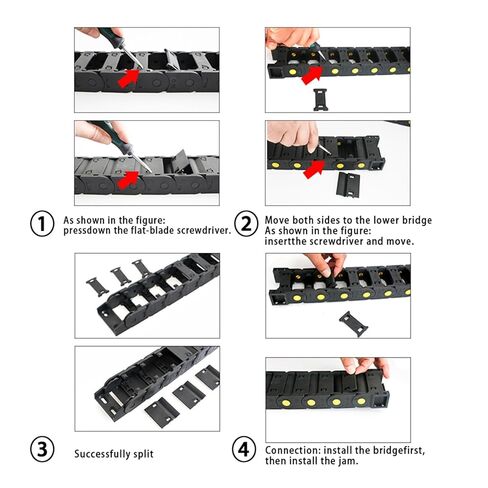 1 As shown in the figure: pressdown the flat-blade screwdriver.

2 Move both sides to the lower bridge As shown in the figure: insertthe screwdriver and move.

3 Successfully split

4 Connection: install the bridgefirst, then install the jam.