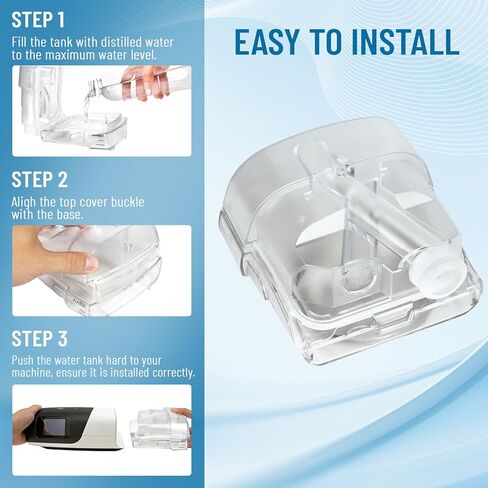 STEP 1
Fill the tank with distilled water to the maximum water level.

STEP 2
Aligh the top cover buckle with the base.

STEP 3
Push the water tank hard to your machine, ensure it is installed correctly.

EASY TO INSTALL