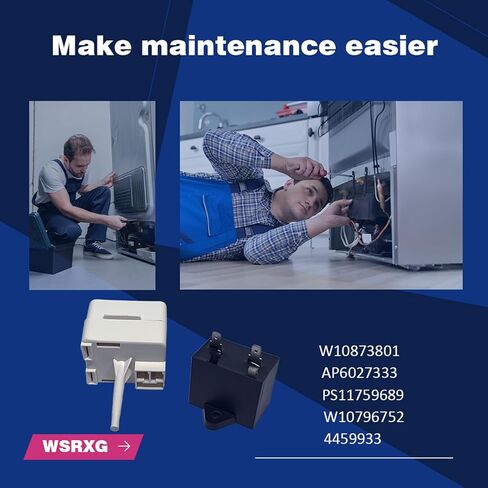 Make maintenance easier

W10873801
AP6027333
PS11759689
W10796752
4459933

WSRXG →