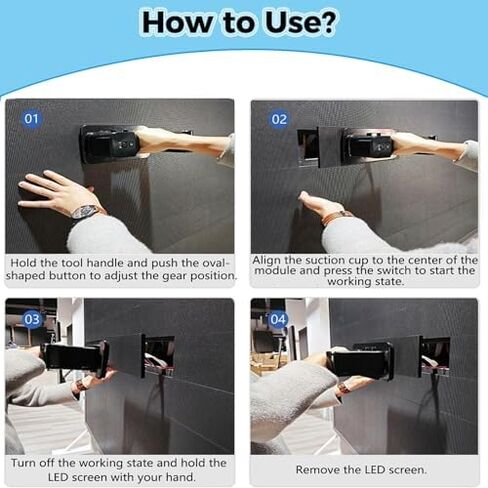 How to Use?

01

Hold the tool handle and push the oval-shaped button to adjust the gear position.

02

Align the suction cup to the center of the module and press the switch to start the working state.

03

Turn off the working state and hold the LED screen with your hand.

04

Remove the LED screen.