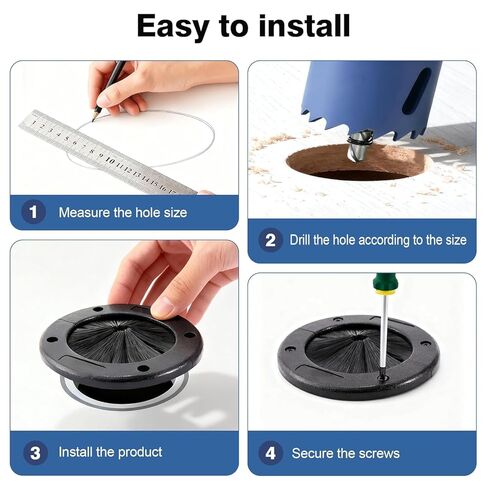 Easy to install

1 2 3 4 5 6 7 8 9 10 11 12 13 14 15 16 17

1 Measure the hole size

2 Drill the hole according to the size

3 Install the product

4 Secure the screws