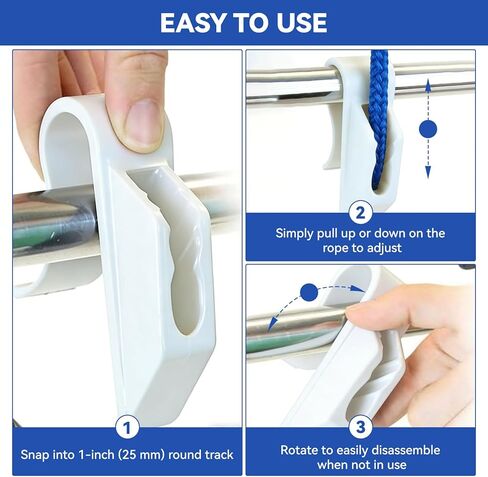 EASY TO USE

1
Snap into 1-inch (25 mm) round track

2
Simply pull up or down on the rope to adjust

3
Rotate to easily disassemble when not in use