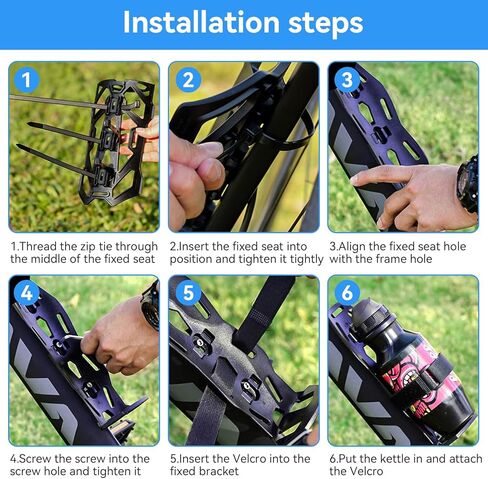 Installation steps

1

2

3

1.Thread the zip tie through the middle of the fixed seat

2.Insert the fixed seat into position and tighten it tightly

3.Align the fixed seat hole with the frame hole

4

5

6

4.Screw the screw into the screw hole and tighten it

5.Insert the Velcro into the fixed bracket

6.Put the kettle in and attach the Velcro