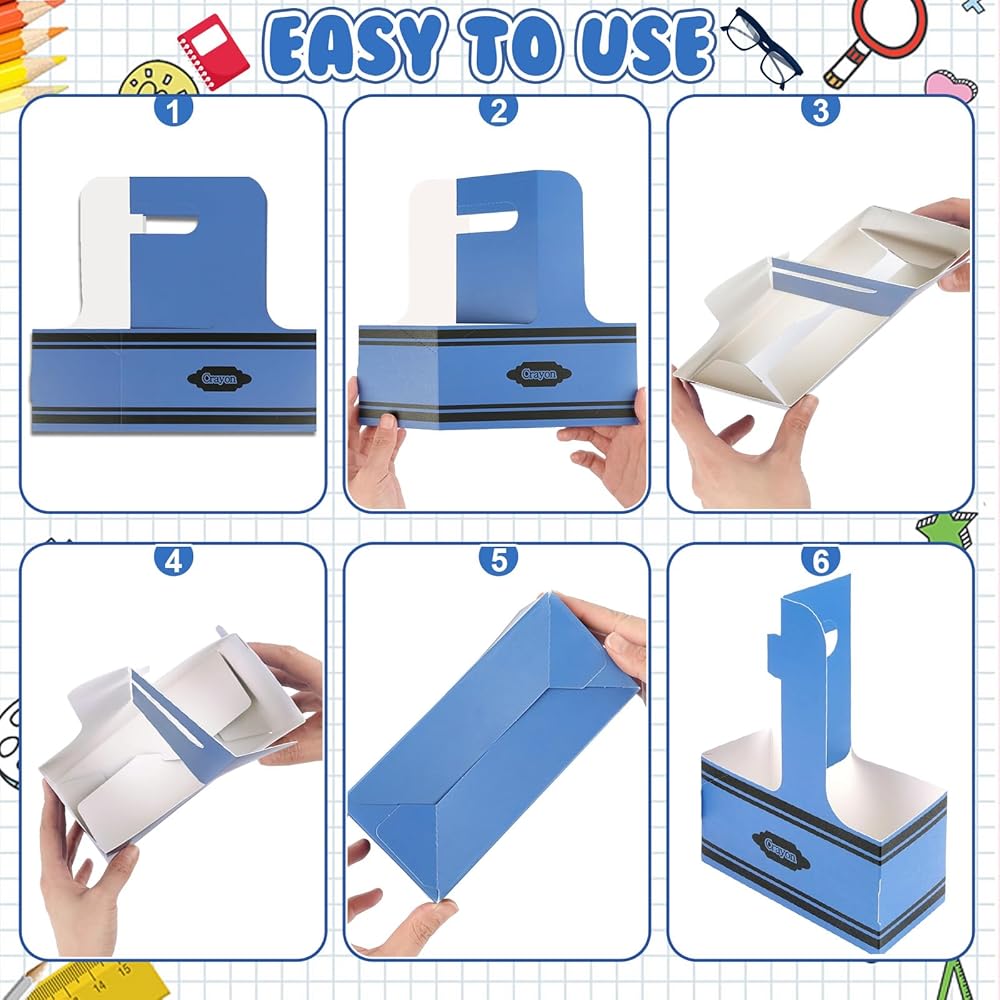 EASY TO USE

1

Crayon

2

Crayon

3

4

5

6

Crayon

15