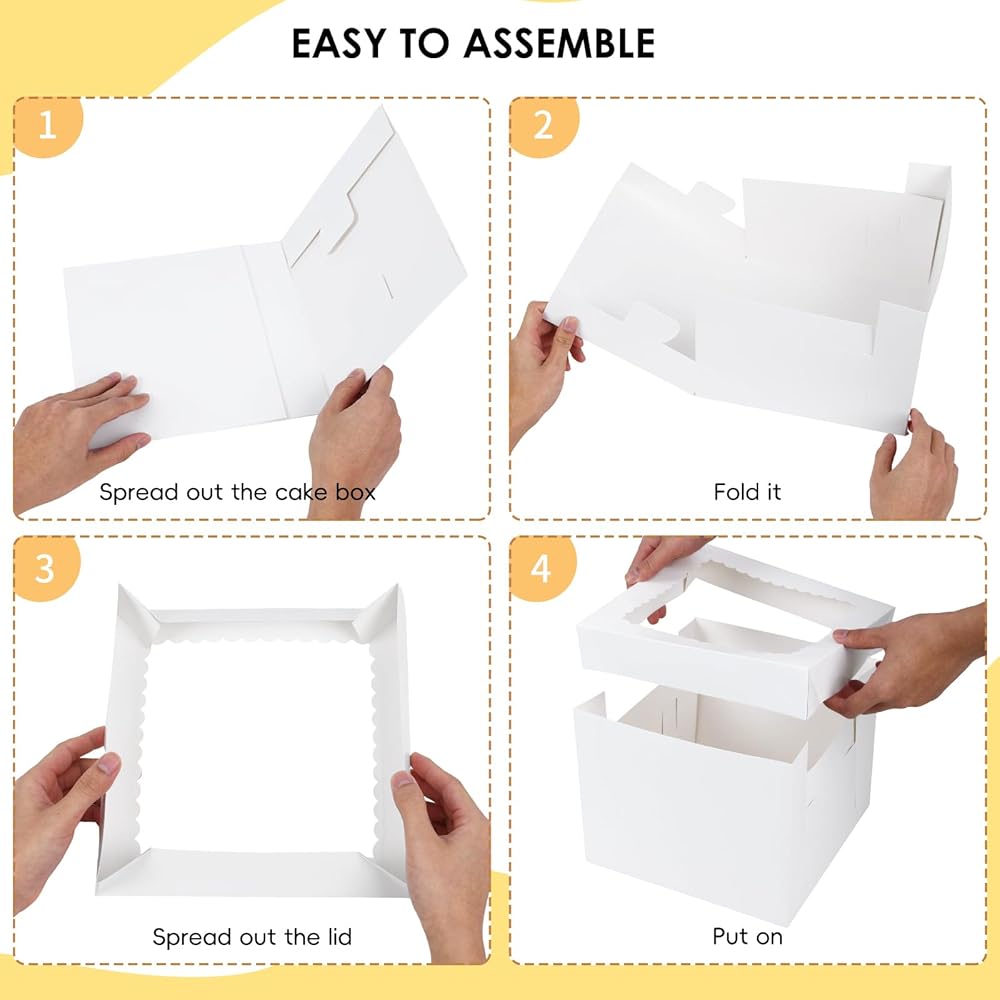 EASY TO ASSEMBLE

1

Spread out the cake box

2

Fold it

3

Spread out the lid

4

Put on