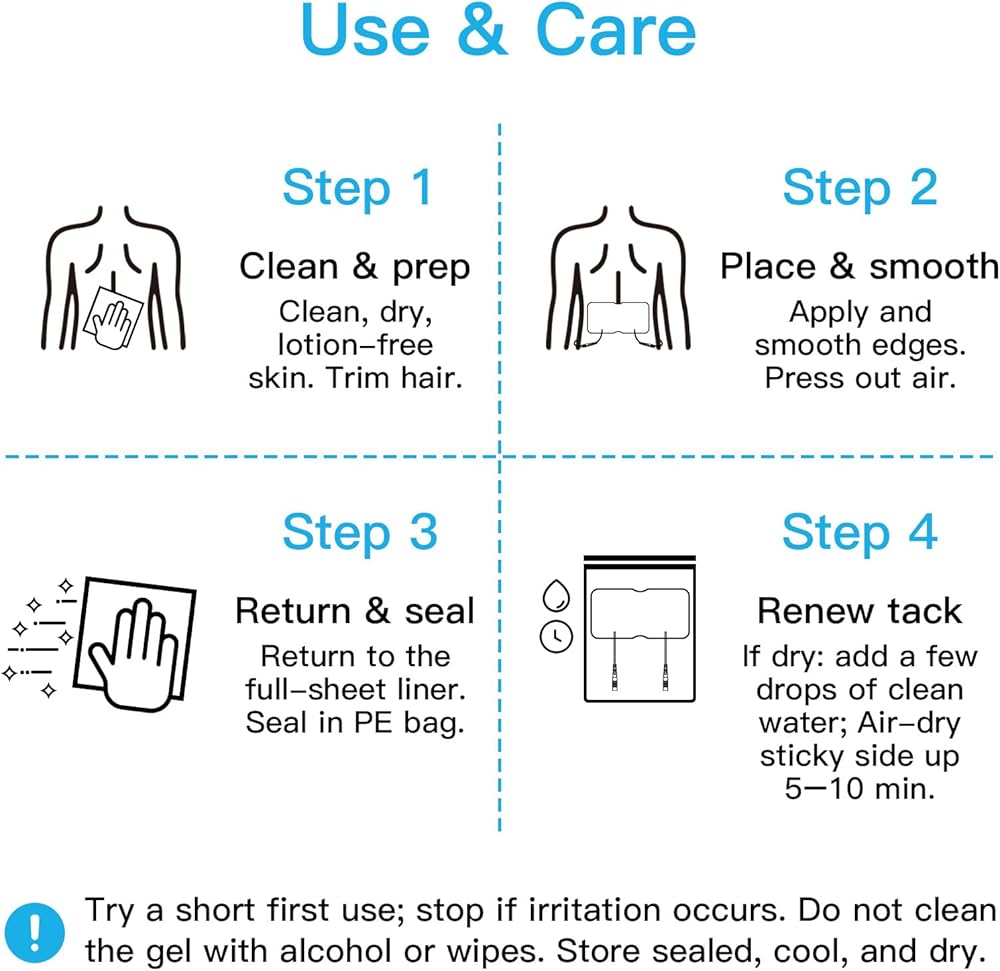 Use & Care

Step 1

Clean & prep

Clean, dry, lotion–free skin. Trim hair.

Step 2

Place & smooth

Apply and smooth edges. Press out air.

Step 3

Return & seal

Return to the full–sheet liner. Seal in PE bag.

Step 4

Renew tack

If dry: add a few drops of clean water; Air–dry sticky side up 5—10 min.

!

Try a short first use; stop if irritation occurs. Do not clean the gel with alcohol or wipes. Store sealed, cool, and dry.