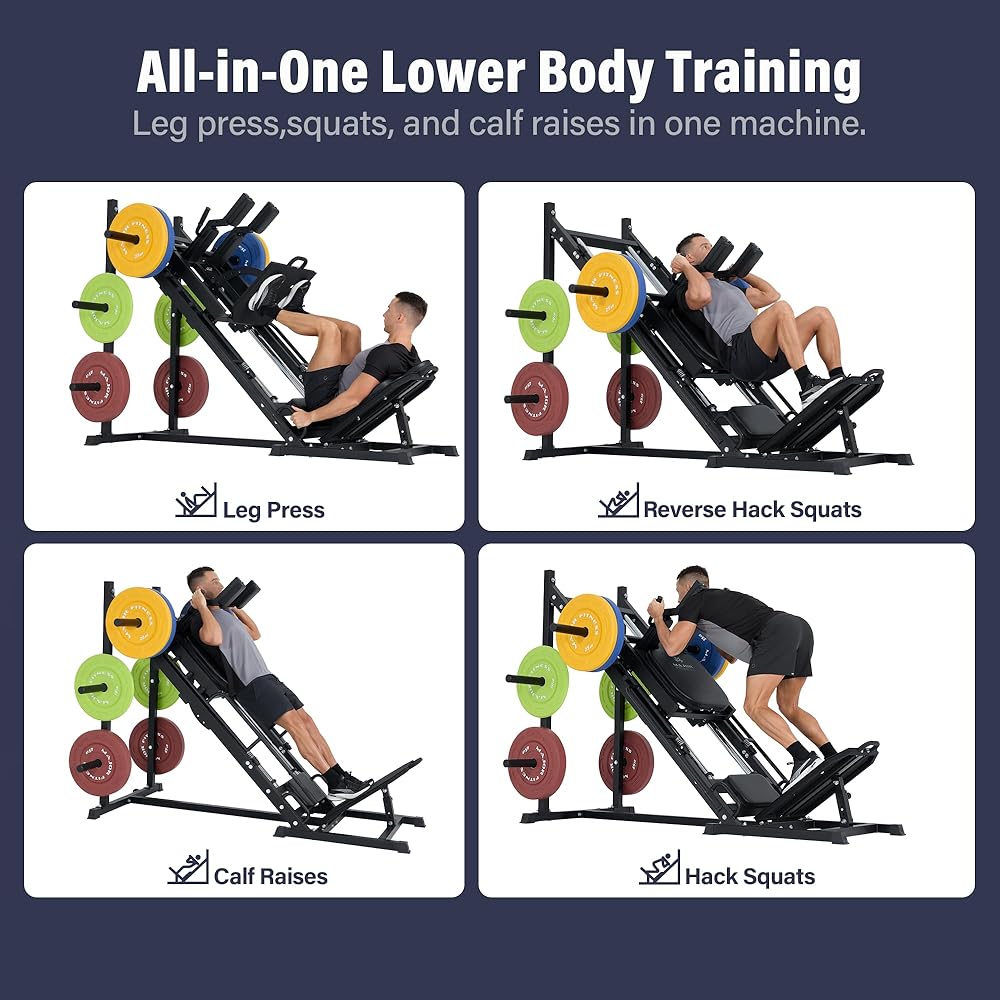 All-in-One Lower Body Training

Leg press,squats, and calf raises in one machine.

Leg Press

Reverse Hack Squats

Calf Raises

Hack Squats