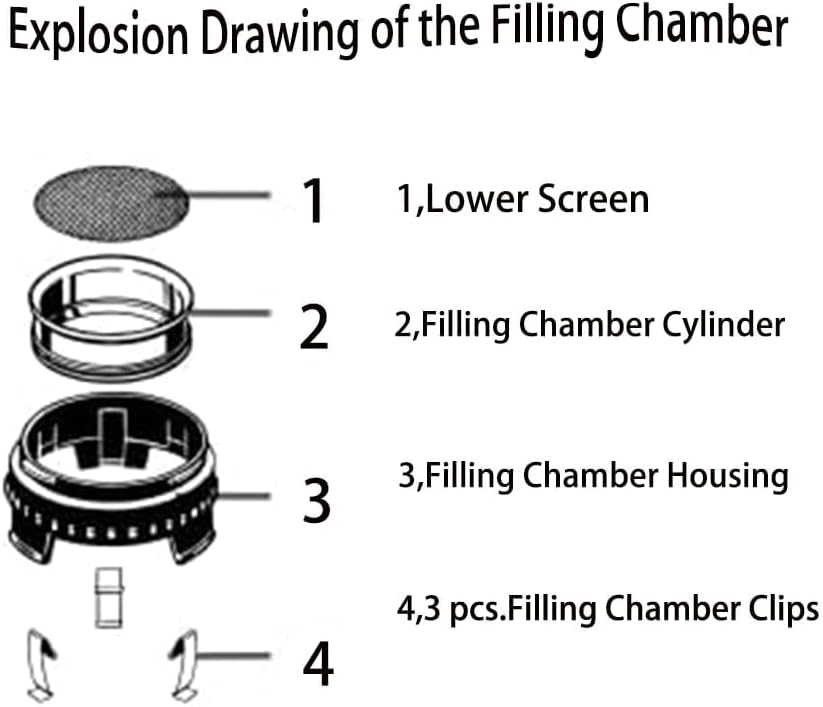 Explosion Drawing of the Filling Chamber

1

1,Lower Screen

2

2,Filling Chamber Cylinder

3

3,Filling Chamber Housing

4,3 pcs.Filling Chamber Clips

4