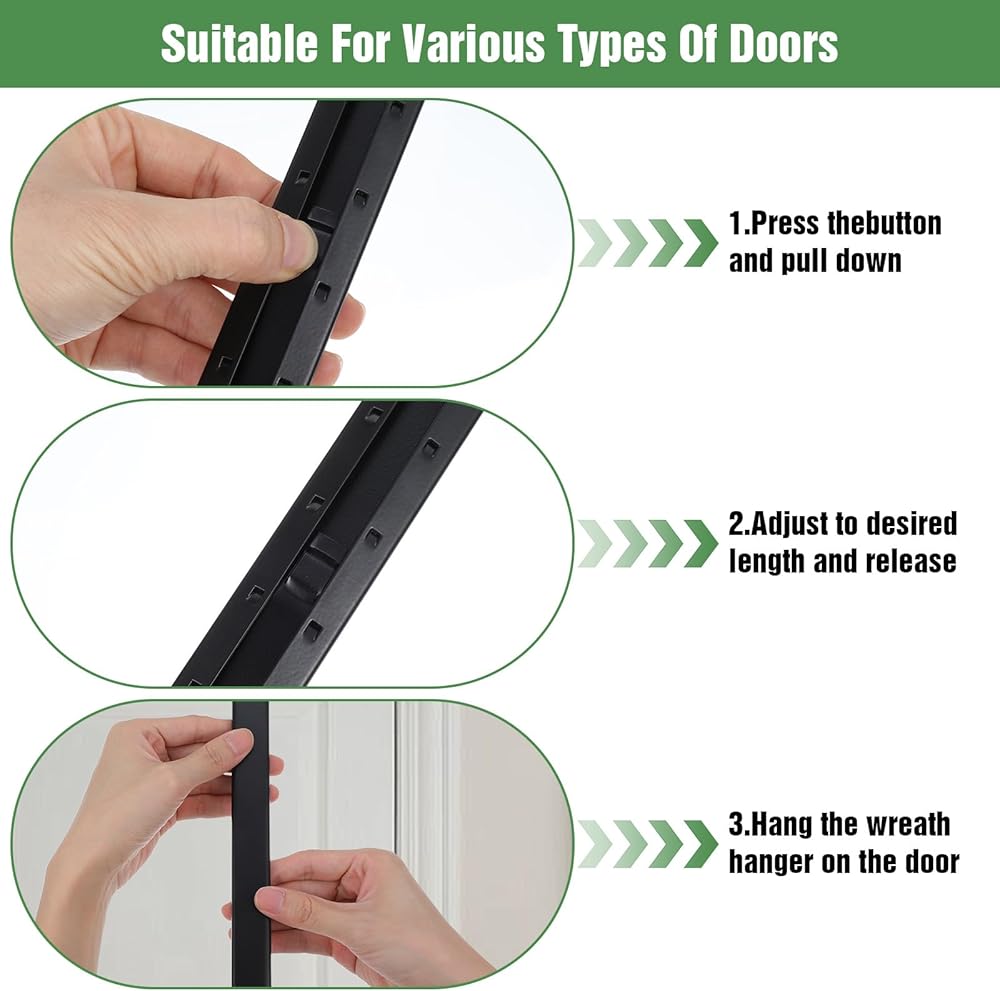 Suitable For Various Types Of Doors

1.Press thebutton and pull down

2.Adjust to desired length and release

3.Hang the wreath hanger on the door