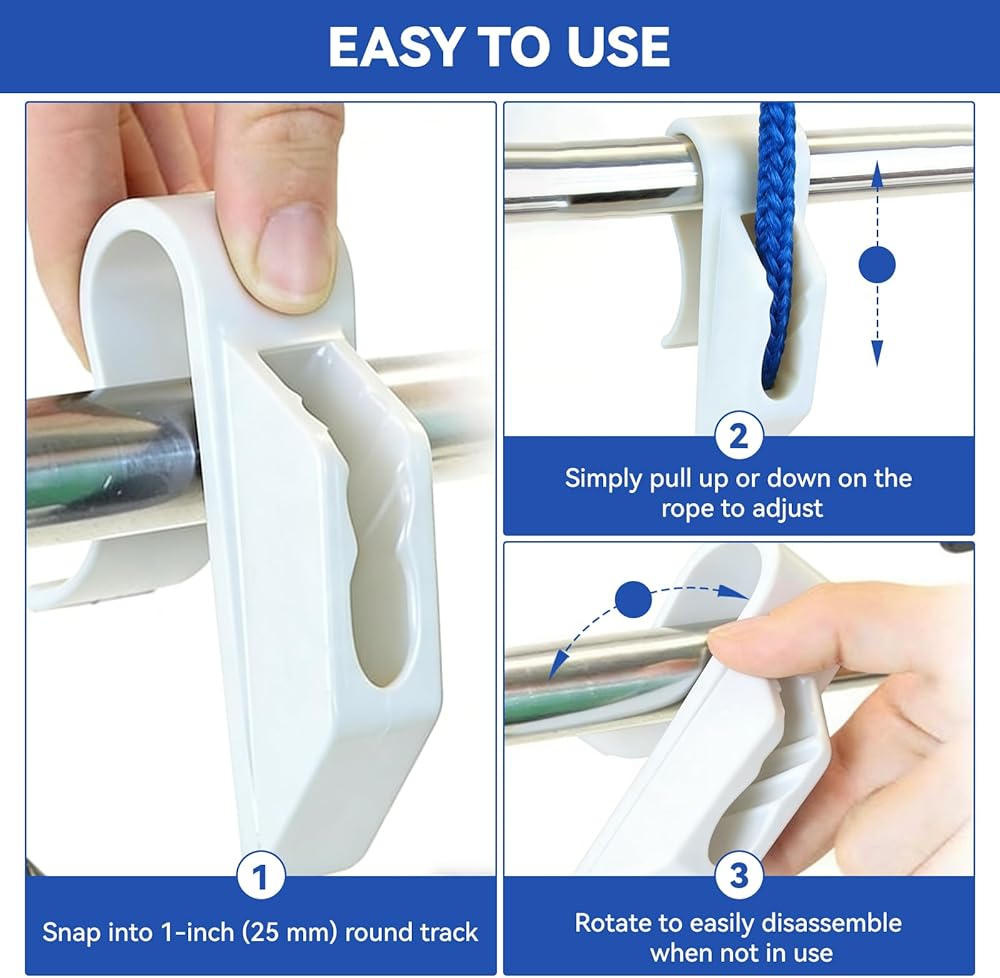 EASY TO USE

1

Snap into 1-inch (25 mm) round track

2

Simply pull up or down on the rope to adjust

3

Rotate to easily disassemble when not in use