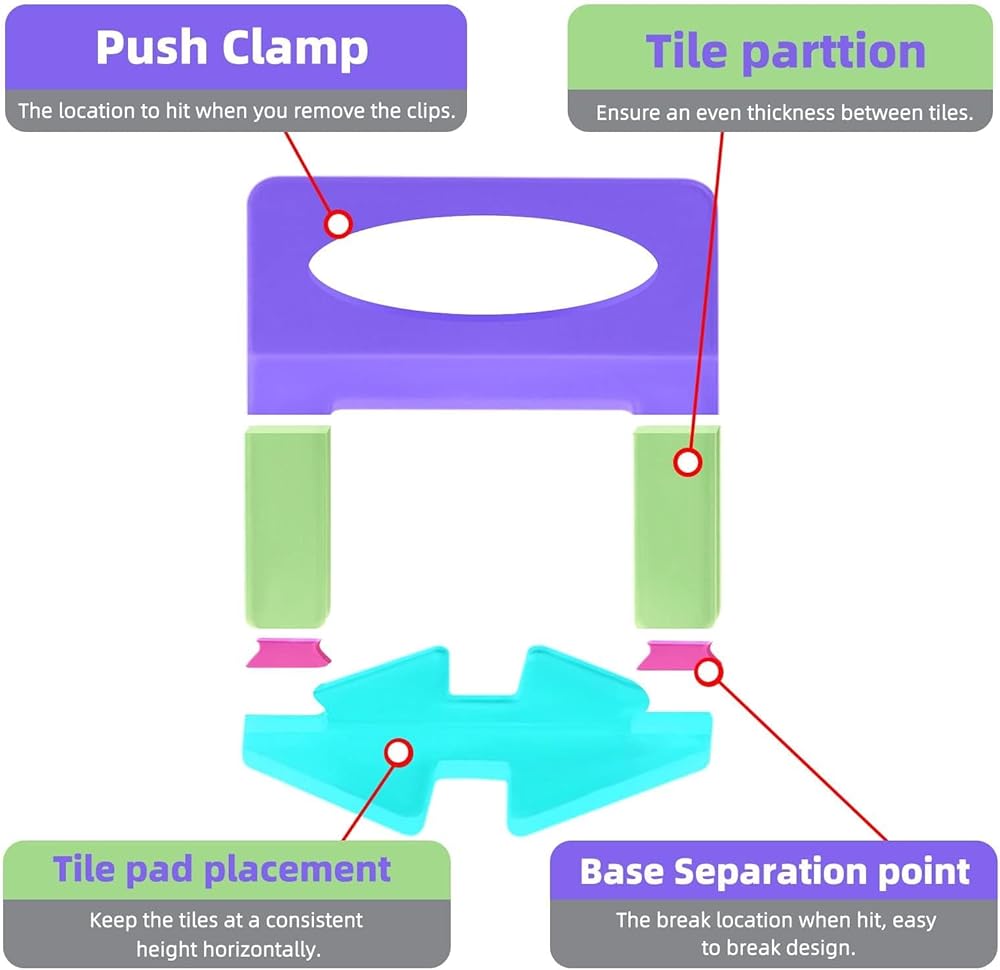 Push Clamp

The location to hit when you remove the clips.

Tile parttion

Ensure an even thickness between tiles.

Tile pad placement

Keep the tiles at a consistent height horizontally.

Base Separation point

The break location when hit, easy to break design.