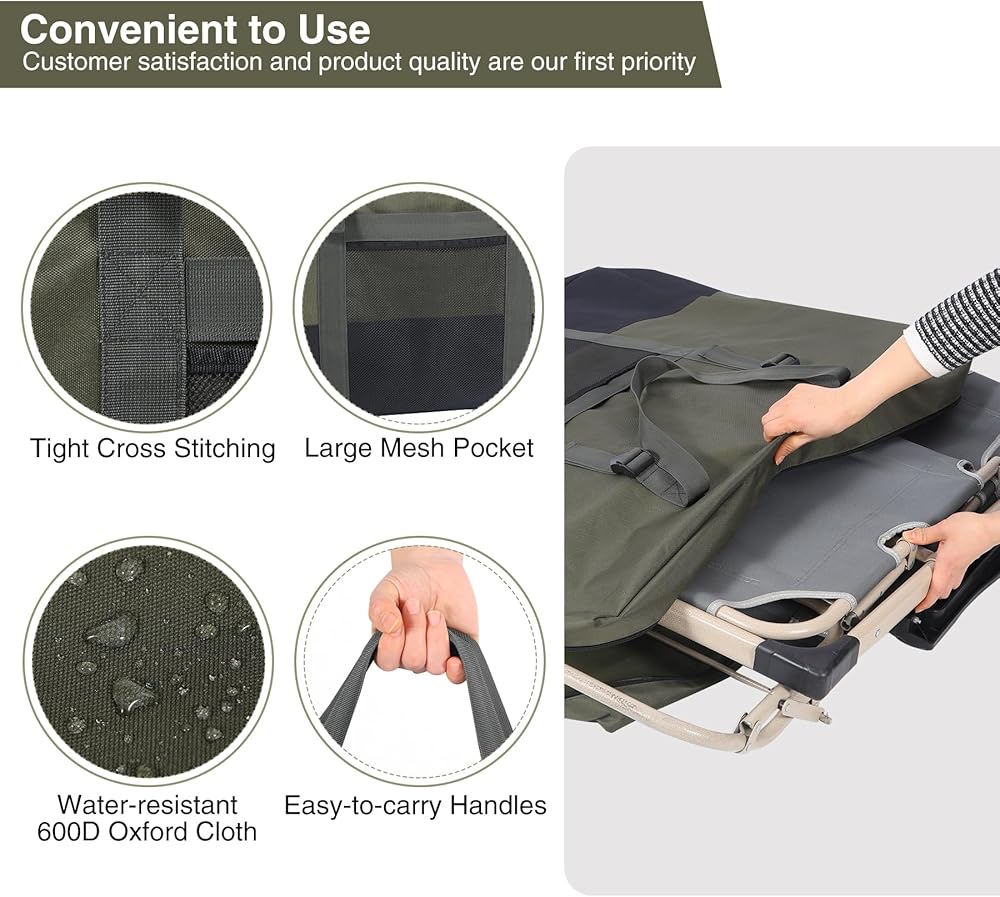 Convenient to Use
Customer satisfaction and product quality are our first priority

Tight Cross Stitching

Large Mesh Pocket

Water-resistant 600D Oxford Cloth

Easy-to-carry Handles