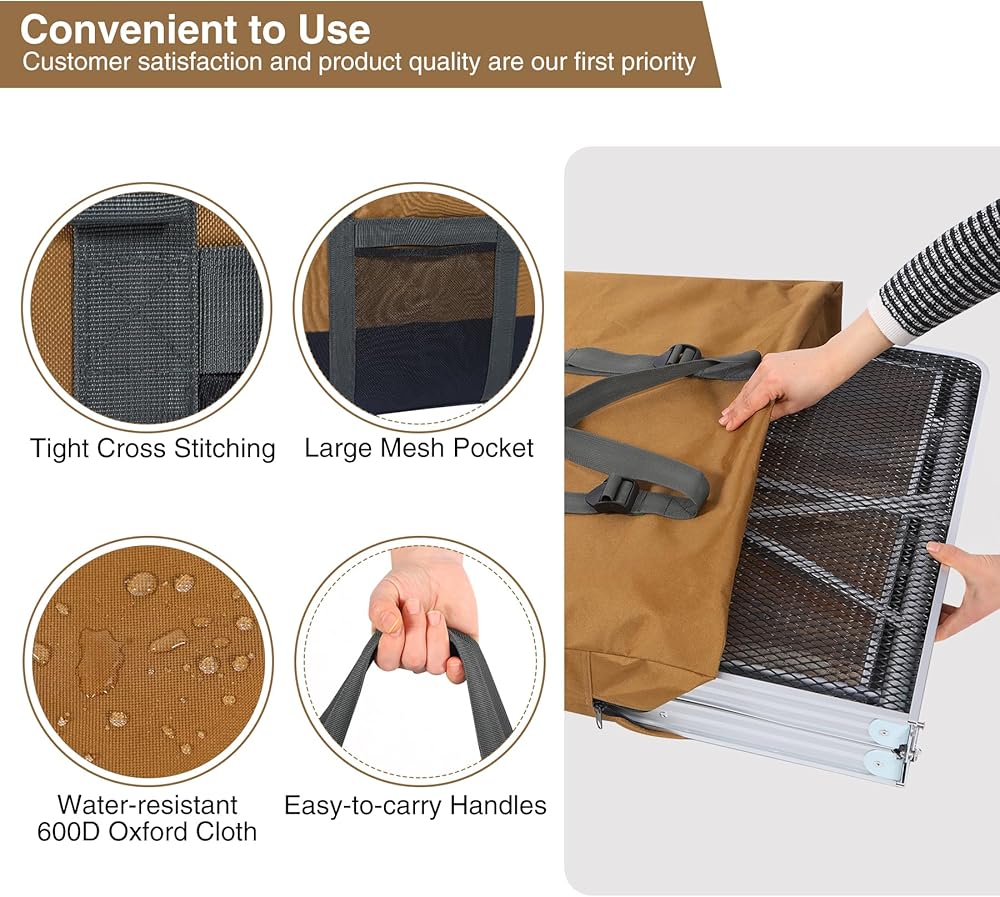 Convenient to Use
Customer satisfaction and product quality are our first priority

Tight Cross Stitching

Large Mesh Pocket

Water-resistant 600D Oxford Cloth

Easy-to-carry Handles