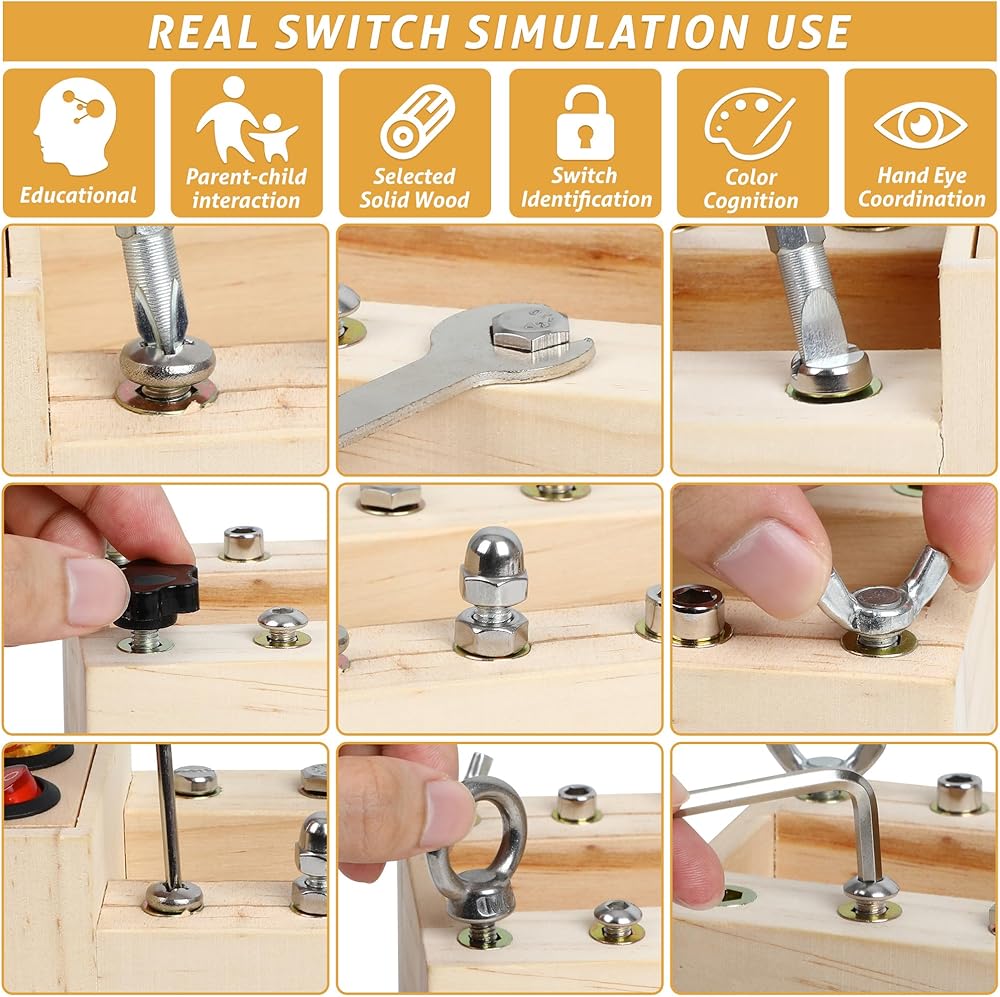 REAL SWITCH SIMULATION USE

Educational

Parent-child interaction

Selected Solid Wood

Switch Identification

Color Cognition

Hand Eye Coordination