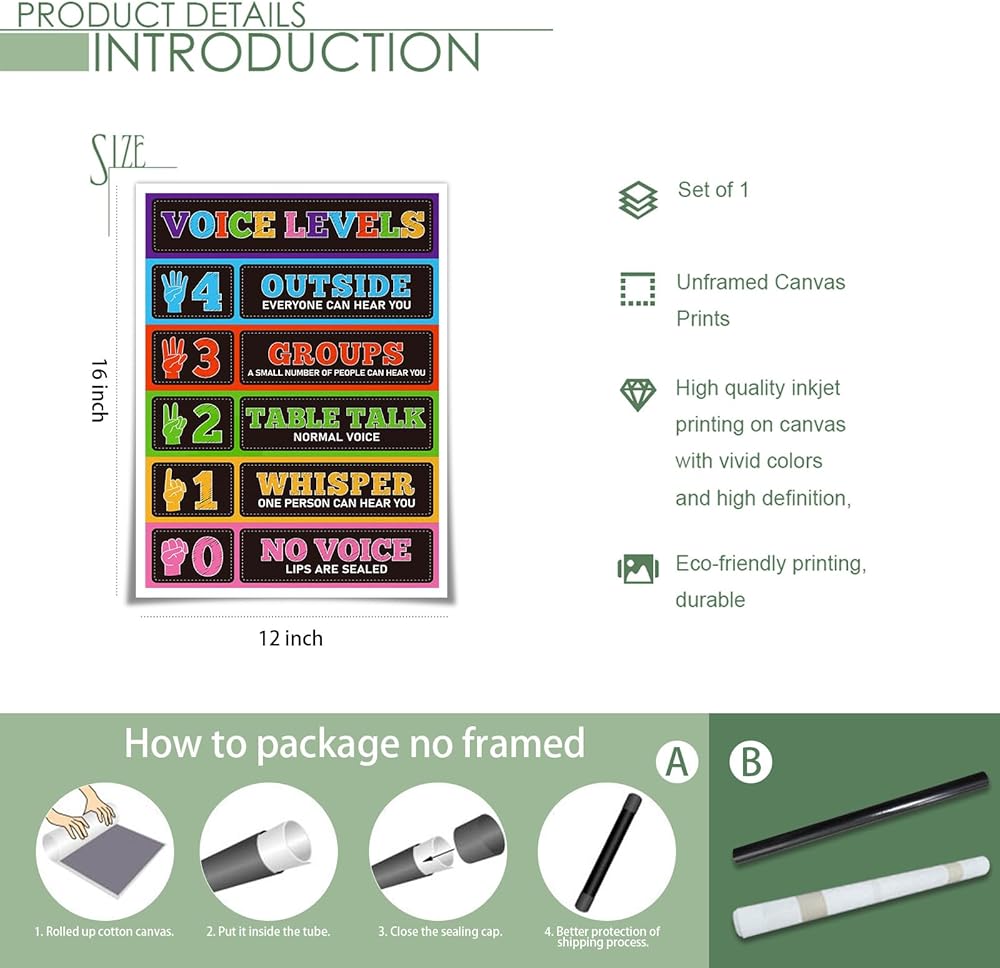 PRODUCT DETAILS
INTRODUCTION

SIZE

VOICE LEVELS

4 OUTSIDE
EVERYONE CAN HEAR YOU

3 GROUPS
A SMALL NUMBER OF PEOPLE CAN HEAR YOU

2 TABLE TALK
NORMAL VOICE

1 WHISPER
ONE PERSON CAN HEAR YOU

0 NO VOICE
LIPS ARE SEALED

16 inch

12 inch

Set of 1

Unframed Canvas Prints

High quality inkjet printing on canvas with vivid colors and high definition,

Eco-friendly printing, durable

How to package no framed

A

B

1. Rolled up cotton canvas.

2. Put it inside the tube.

3. Close the sealing cap.

4. Better protection of shipping process.