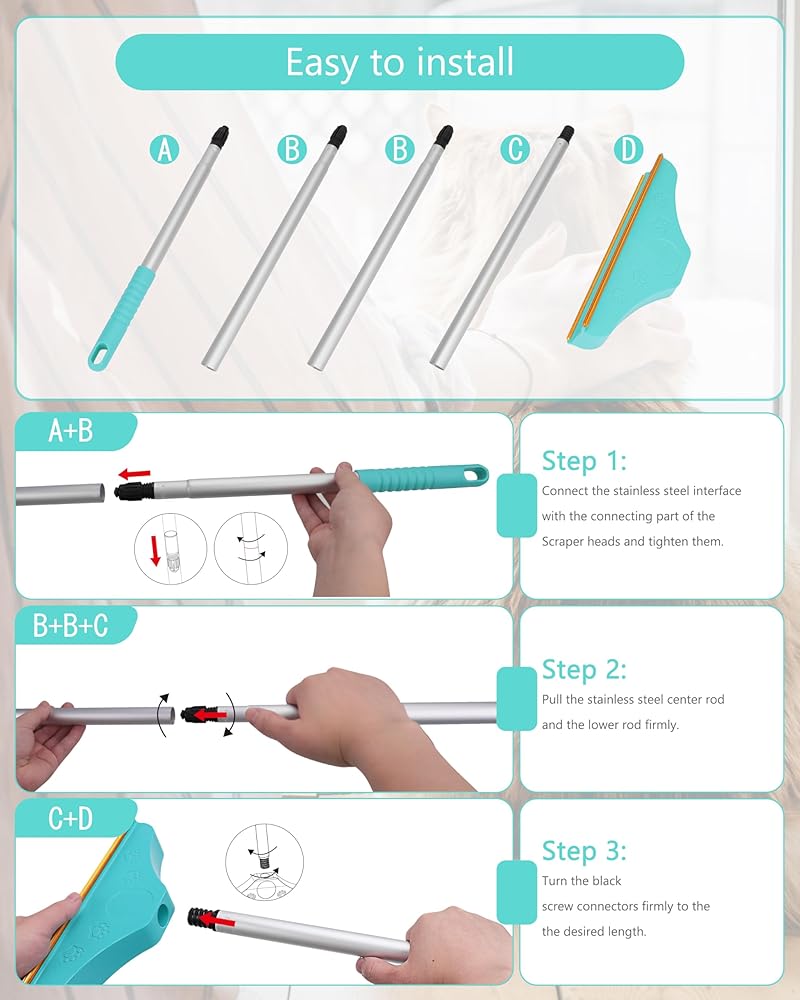 Easy to install

A B B C D

A+B

Step 1:
Connect the stainless steel interface with the connecting part of the Scraper heads and tighten them.

B+B+C

Step 2:
Pull the stainless steel center rod and the lower rod firmly.

C+D

Step 3:
Turn the black screw connectors firmly to the the desired length.