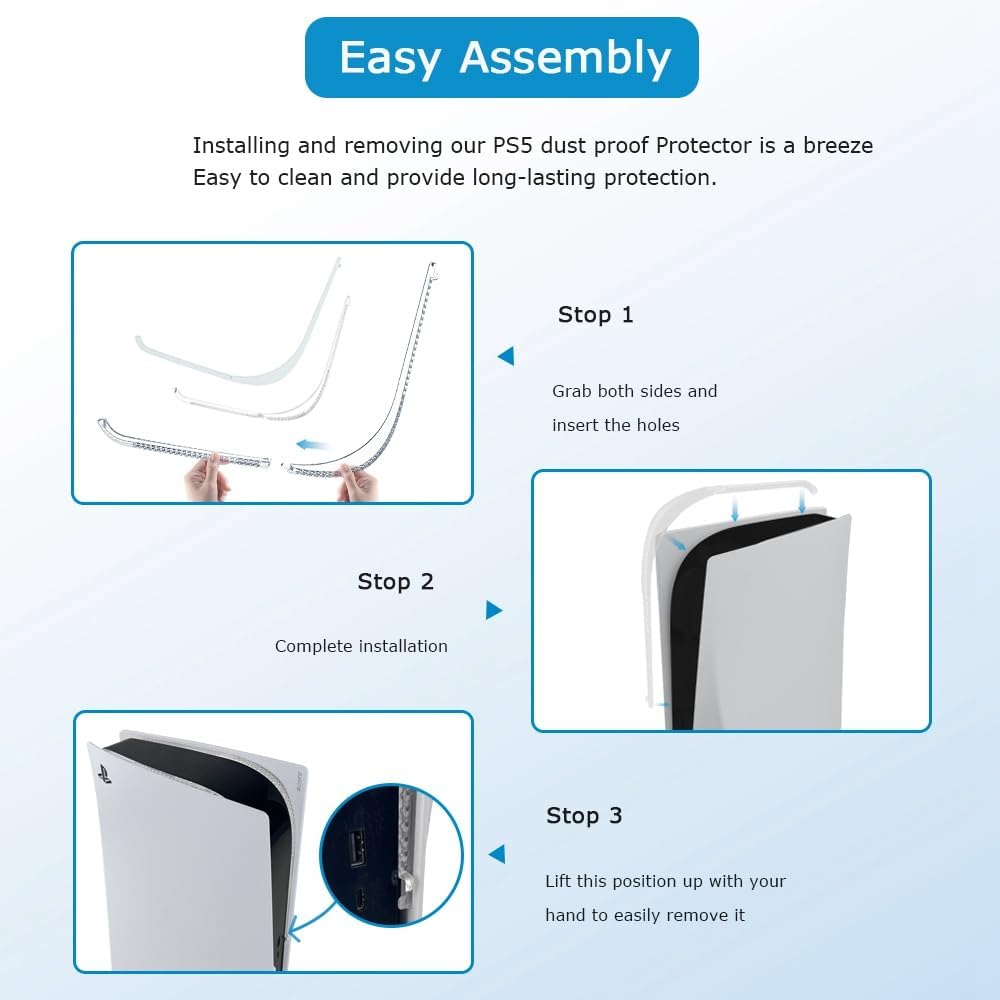 Easy Assembly

Installing and removing our PS5 dust proof Protector is a breeze
Easy to clean and provide long-lasting protection.

Stop 1

Grab both sides and insert the holes

Stop 2

Complete installation

Stop 3

Lift this position up with your hand to easily remove it