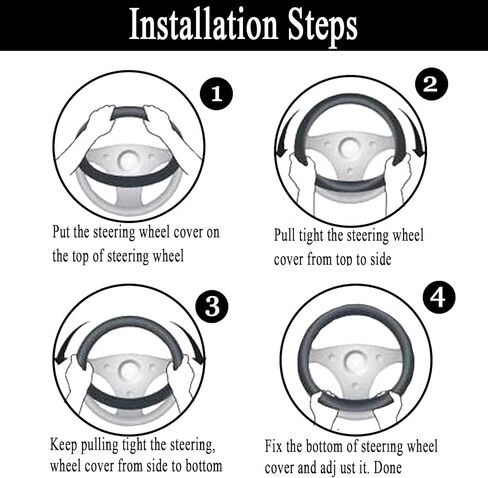 Installation Steps

1

Put the steering wheel cover on the top of steering wheel

2

Pull tight the steering wheel cover from top to side

3

Keep pulling tight the steering, wheel cover from side to bottom

4

Fix the bottom of steering wheel cover and adj ust it. Done