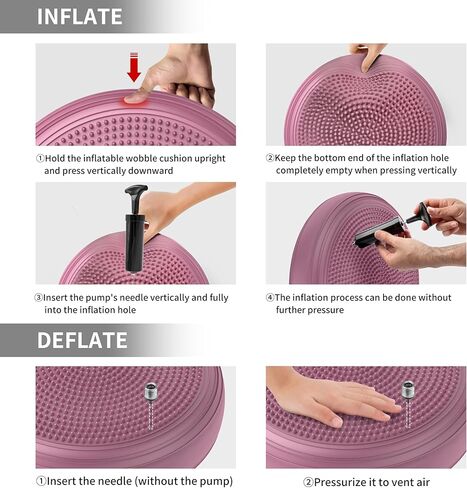 INFLATE

①Hold the inflatable wobble cushion upright and press vertically downward

②Keep the bottom end of the inflation hole completely empty when pressing vertically

③Insert the pump's needle vertically and fully into the inflation hole

④The inflation process can be done without further pressure

DEFLATE

①Insert the needle (without the pump)

②Pressurize it to vent air