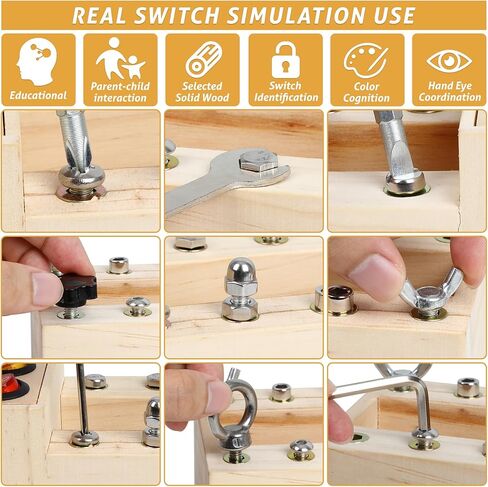 REAL SWITCH SIMULATION USE

Educational

Parent-child interaction

Selected Solid Wood

Switch Identification

Color Cognition

Hand Eye Coordination