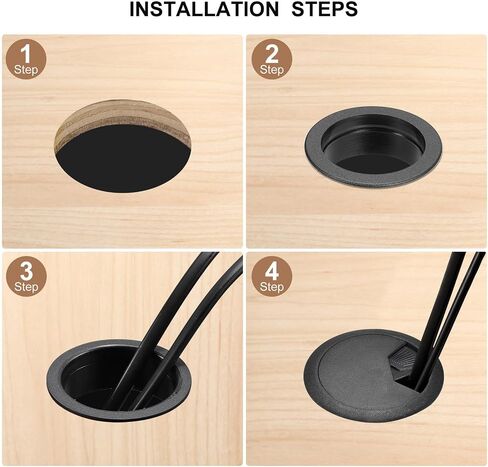 INSTALLATION STEPS

1
Step

2
Step

3
Step

4
Step