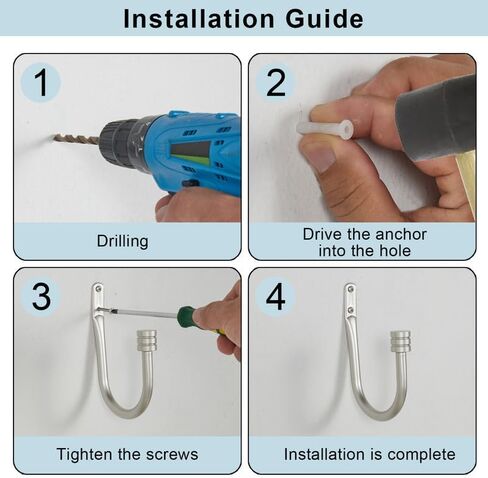 Installation Guide

1

Drilling

2

Drive the anchor into the hole

3

Tighten the screws

4

Installation is complete