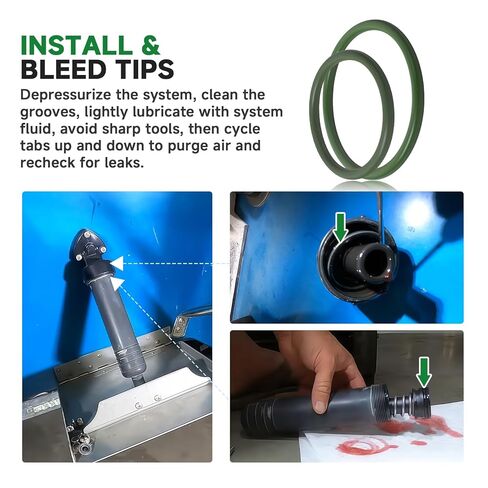 INSTALL &
BLEED TIPS

Depressurize the system, clean the grooves, lightly lubricate with system fluid, avoid sharp tools, then cycle tabs up and down to purge air and recheck for leaks.