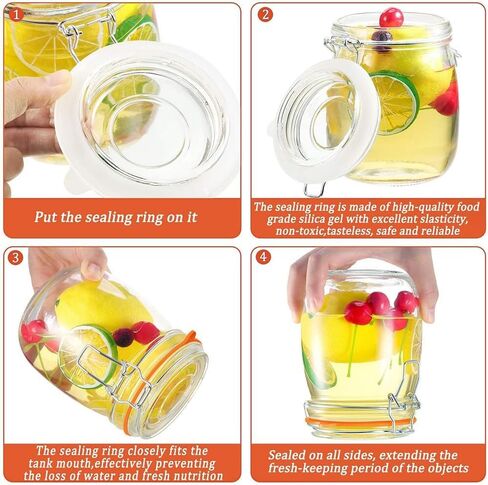 1

Put the sealing ring on it

2

The sealing ring is made of high-quality food grade silica gel with excellent slasticity, non-toxic,tasteless, safe and reliable

3

The sealing ring closely fits the tank mouth,effectively preventing the loss of water and fresh nutrition

4

Sealed on all sides, extending the fresh-keeping period of the objects