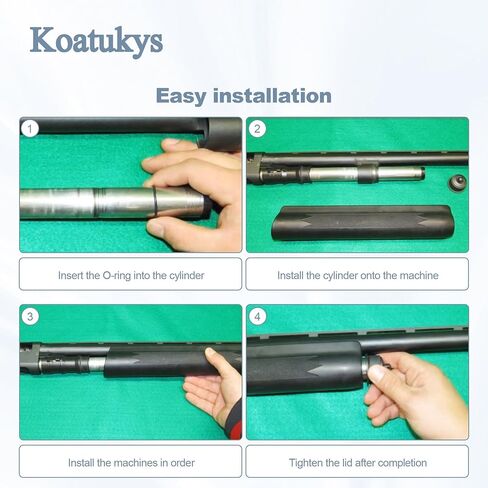 Koatukys

Easy installation

1

Insert the O-ring into the cylinder

2

Install the cylinder onto the machine

3

Install the machines in order

4

Tighten the lid after completion