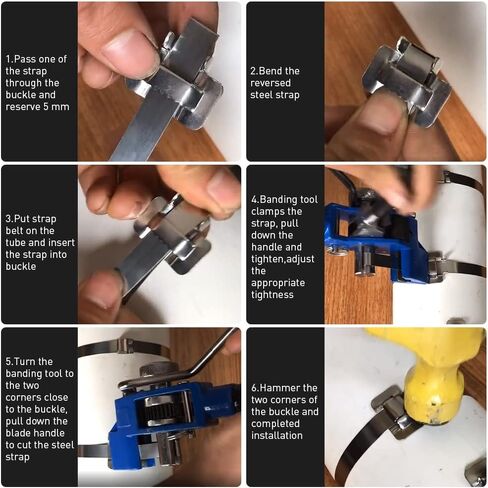 1.Pass one of the strap through the buckle and reserve 5 mm

2.Bend the reversed steel strap

3.Put strap belt on the tube and insert the strap into buckle

4.Banding tool clamps the strap, pull down the handle and tighten,adjust the appropriate tightness

5.Turn the banding tool to the two corners close to the buckle, pull down the blade handle to cut the steel strap

6.Hammer the two corners of the buckle and completed installation