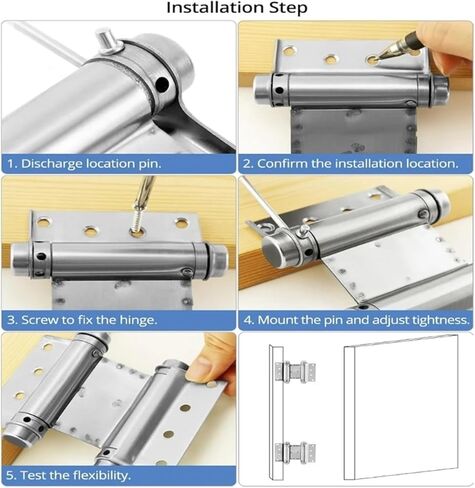 Installation Step

1. Discharge location pin.

2. Confirm the installation location.

3. Screw to fix the hinge.

4. Mount the pin and adjust tightness.

5. Test the flexibility.