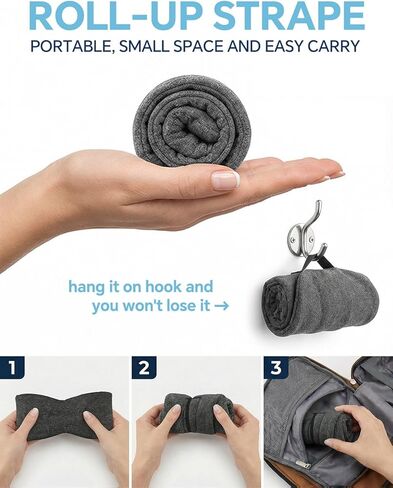 ROLL-UP STRAPE
PORTABLE, SMALL SPACE AND EASY CARRY

hang it on hook and you won't lose it →

1

2

3