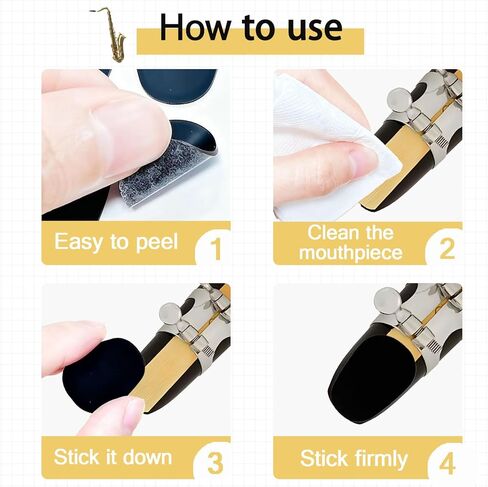 How to use

Easy to peel 1

Clean the mouthpiece 2

Stick it down 3

Stick firmly 4