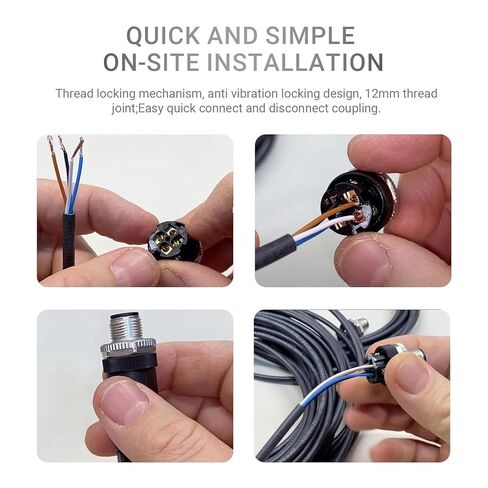 QUICK AND SIMPLE
ON-SITE INSTALLATION

Thread locking mechanism, anti vibration locking design, 12mm thread joint;Easy quick connect and disconnect coupling.