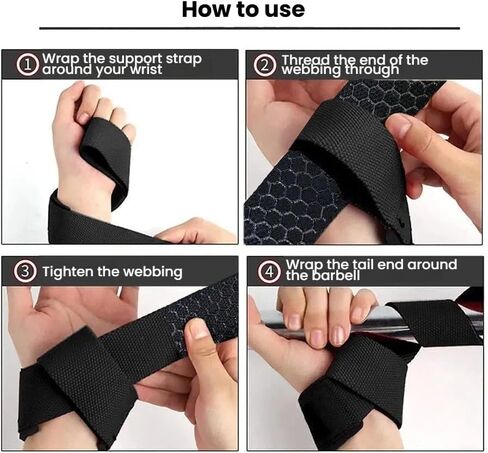 How to use

1 Wrap the support strap around your wrist

2 Thread the end of the webbing through

3 Tighten the webbing

4 Wrap the tail end around the barbell