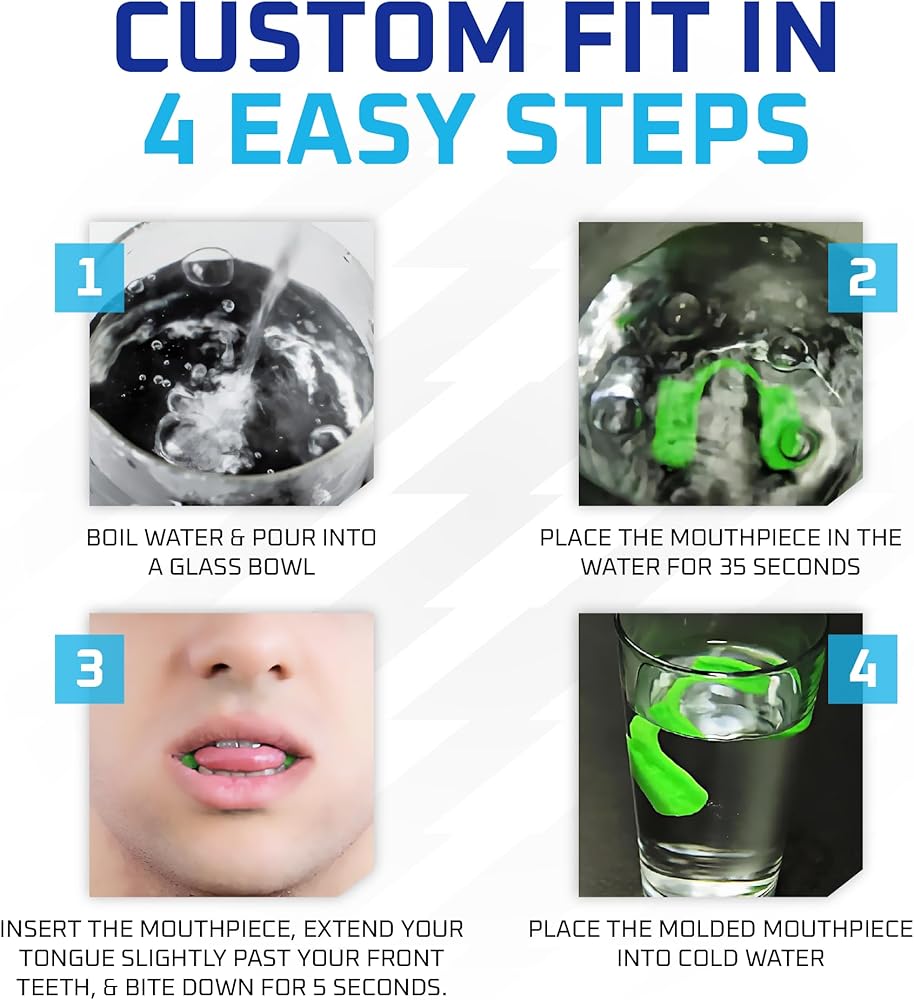 CUSTOM FIT IN
4 EASY STEPS

1

BOIL WATER & POUR INTO A GLASS BOWL

2

PLACE THE MOUTHPIECE IN THE WATER FOR 35 SECONDS

3

INSERT THE MOUTHPIECE, EXTEND YOUR TONGUE SLIGHTLY PAST YOUR FRONT TEETH, & BITE DOWN FOR 5 SECONDS.

4

PLACE THE MOLDED MOUTHPIECE INTO COLD WATER