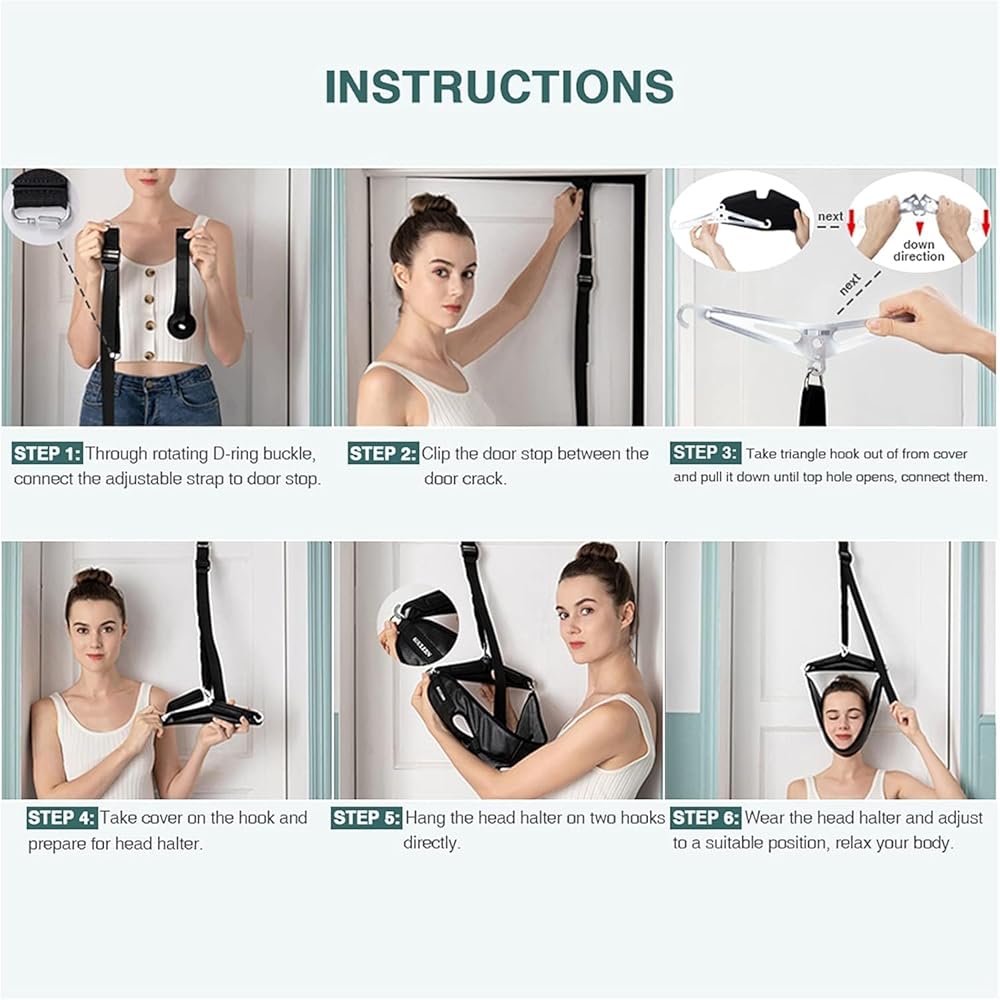 INSTRUCTIONS

next

down direction

next

STEP 1: Through rotating D-ring buckle, connect the adjustable strap to door stop.

STEP 2: Clip the door stop between the door crack.

STEP 3: Take triangle hook out of from cover and pull it down until top hole opens, connect them.

STEP 4: Take cover on the hook and prepare for head halter.

STEP 5: Hang the head halter on two hooks directly.

STEP 6: Wear the head halter and adjust to a suitable position, relax your body.