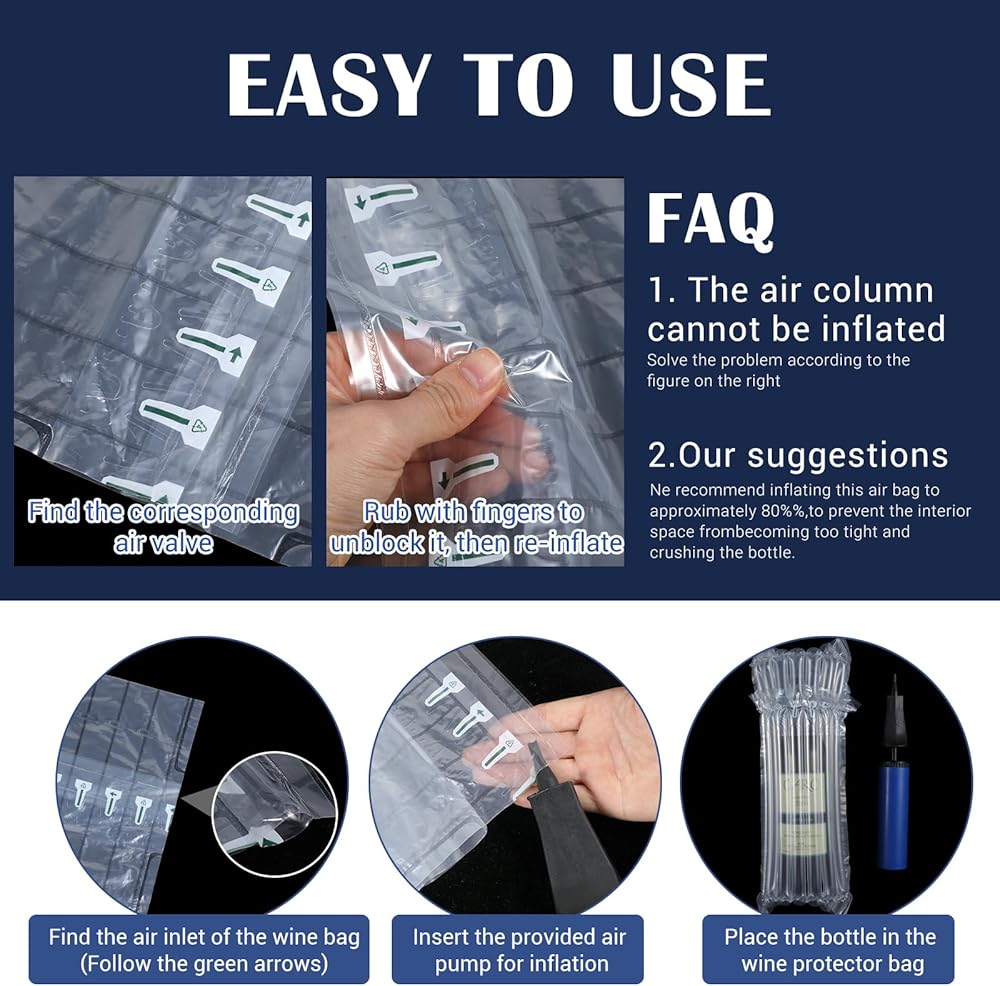 EASY TO USE

Find the corresponding air valve

Rub with fingers to unblock it, then re-inflate

FAQ

1. The air column cannot be inflated

Solve the problem according to the figure on the right

2.Our suggestions

Ne recommend inflating this air bag to approximately 80%%,to prevent the interior space frombecoming too tight and crushing the bottle.

Find the air inlet of the wine bag (Follow the green arrows)

Insert the provided air pump for inflation

Place the bottle in the wine protector bag