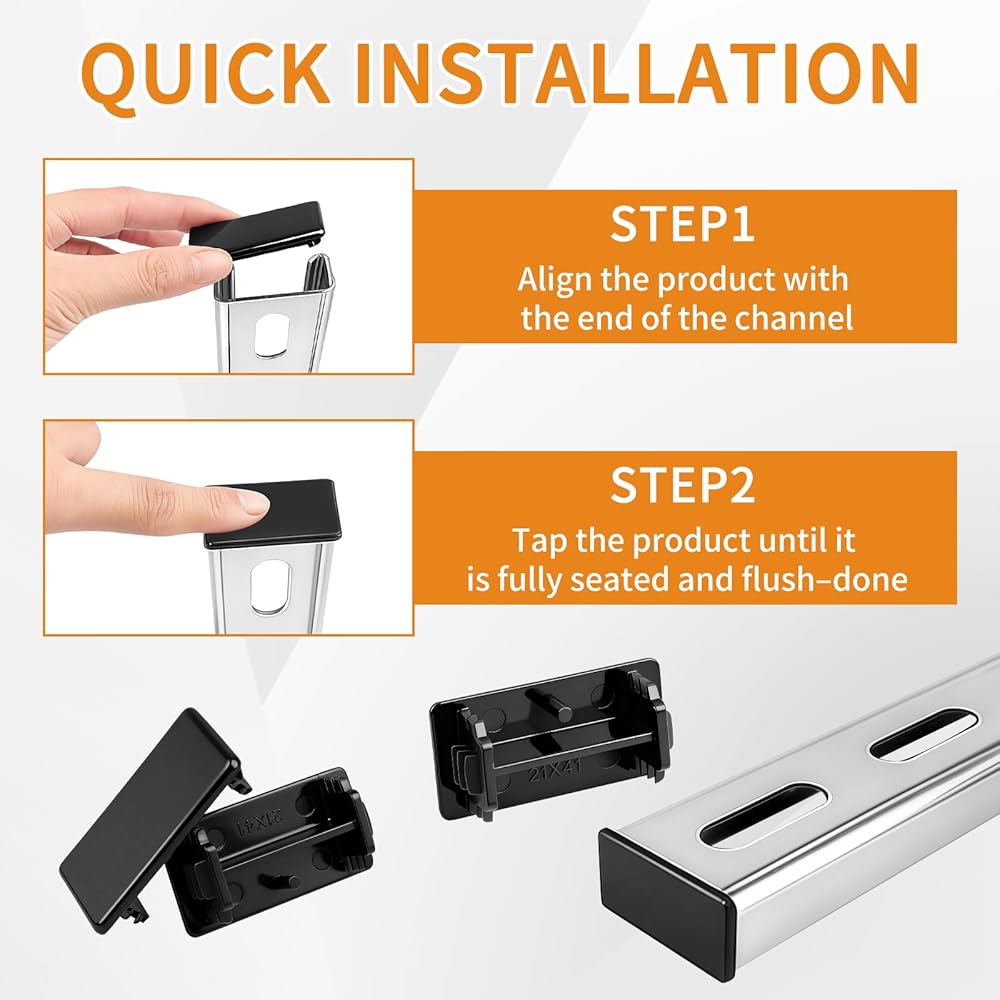 QUICK INSTALLATION

STEP1
Align the product with the end of the channel

STEP2
Tap the product until it is fully seated and flush–done

21X41

21X41