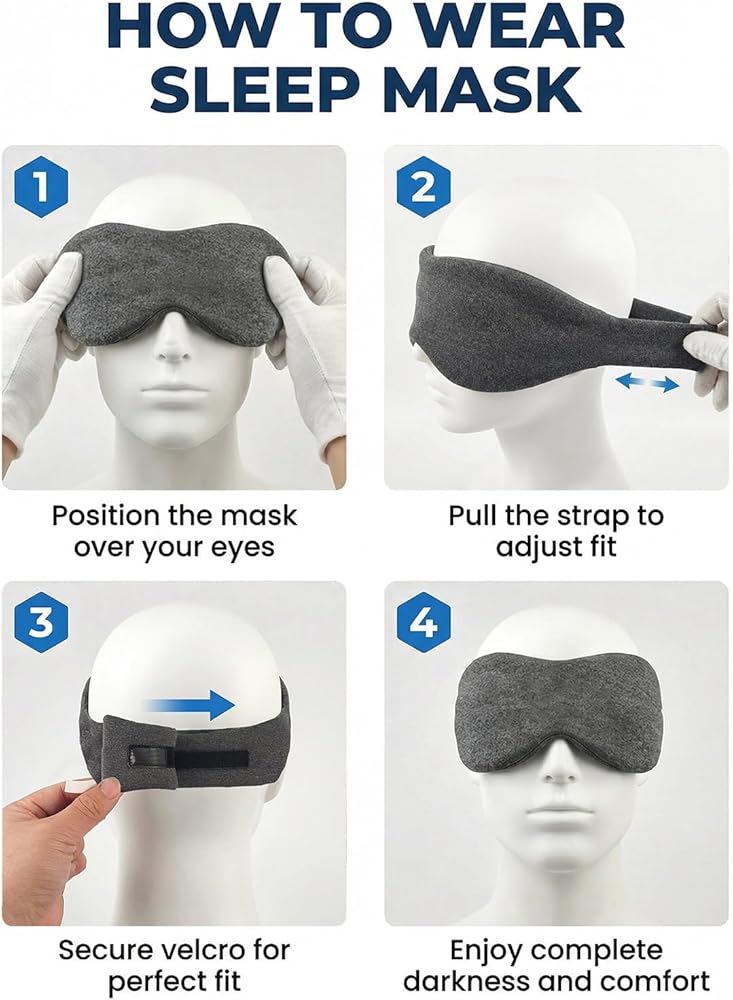 HOW TO WEAR SLEEP MASK

1

Position the mask over your eyes

2

Pull the strap to adjust fit

3

Secure velcro for perfect fit

4

Enjoy complete darkness and comfort